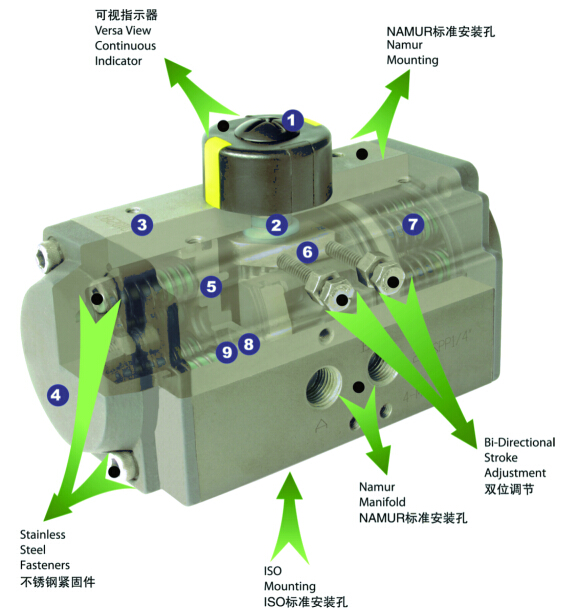 可视指示器
Versa View
Continuous
Indicator

NAMUR标准安装孔
Namur
Mounting

1

3

2

7

6

5

9 8

4

Bi-Directional
Stroke
Adjustment
双位调节

Namur
Manifold
NAMUR标准安装孔

Stainless
Steel
Fasteners
不锈钢紧固件

ISO
Mounting
ISO标准安装孔